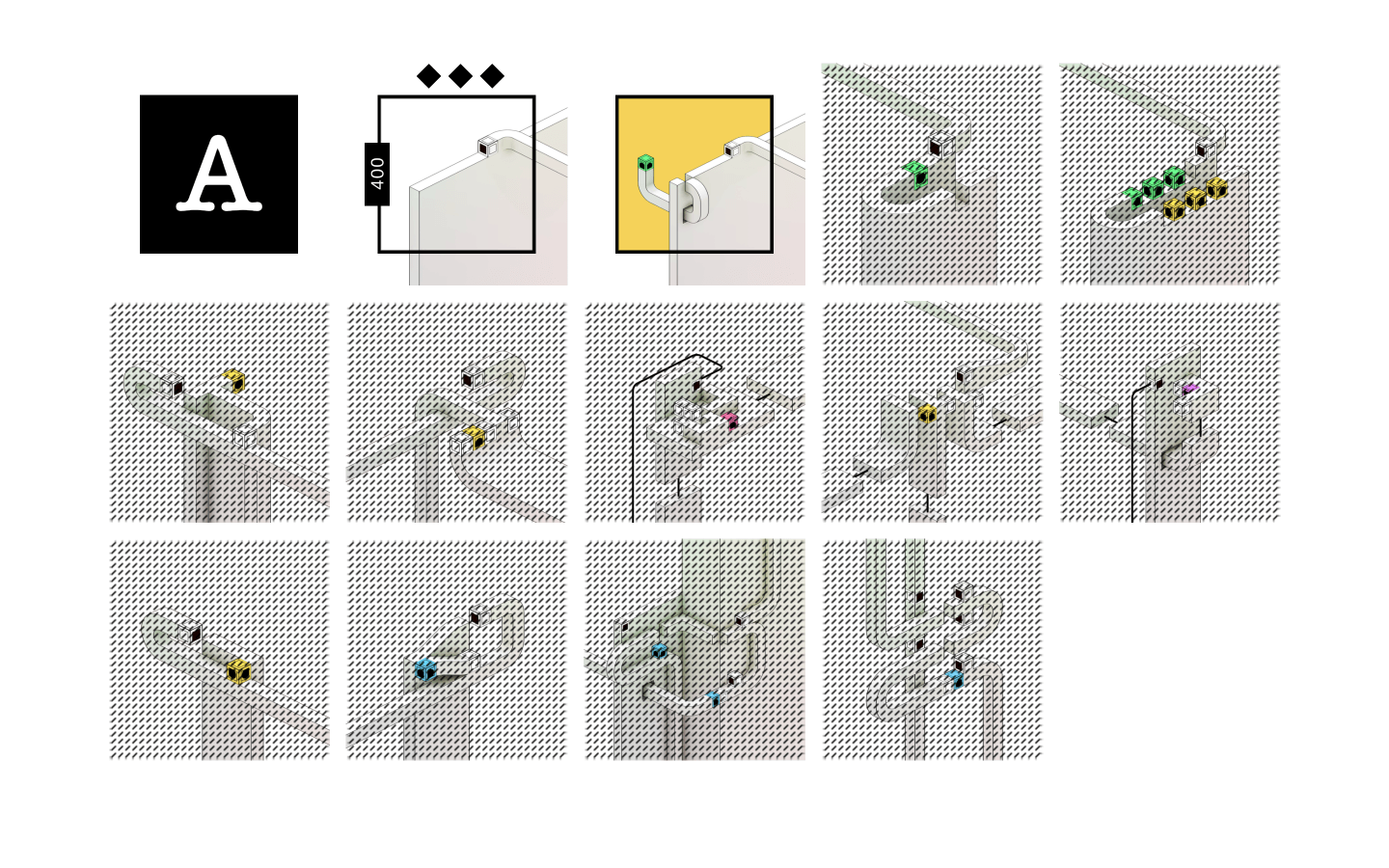 A

400